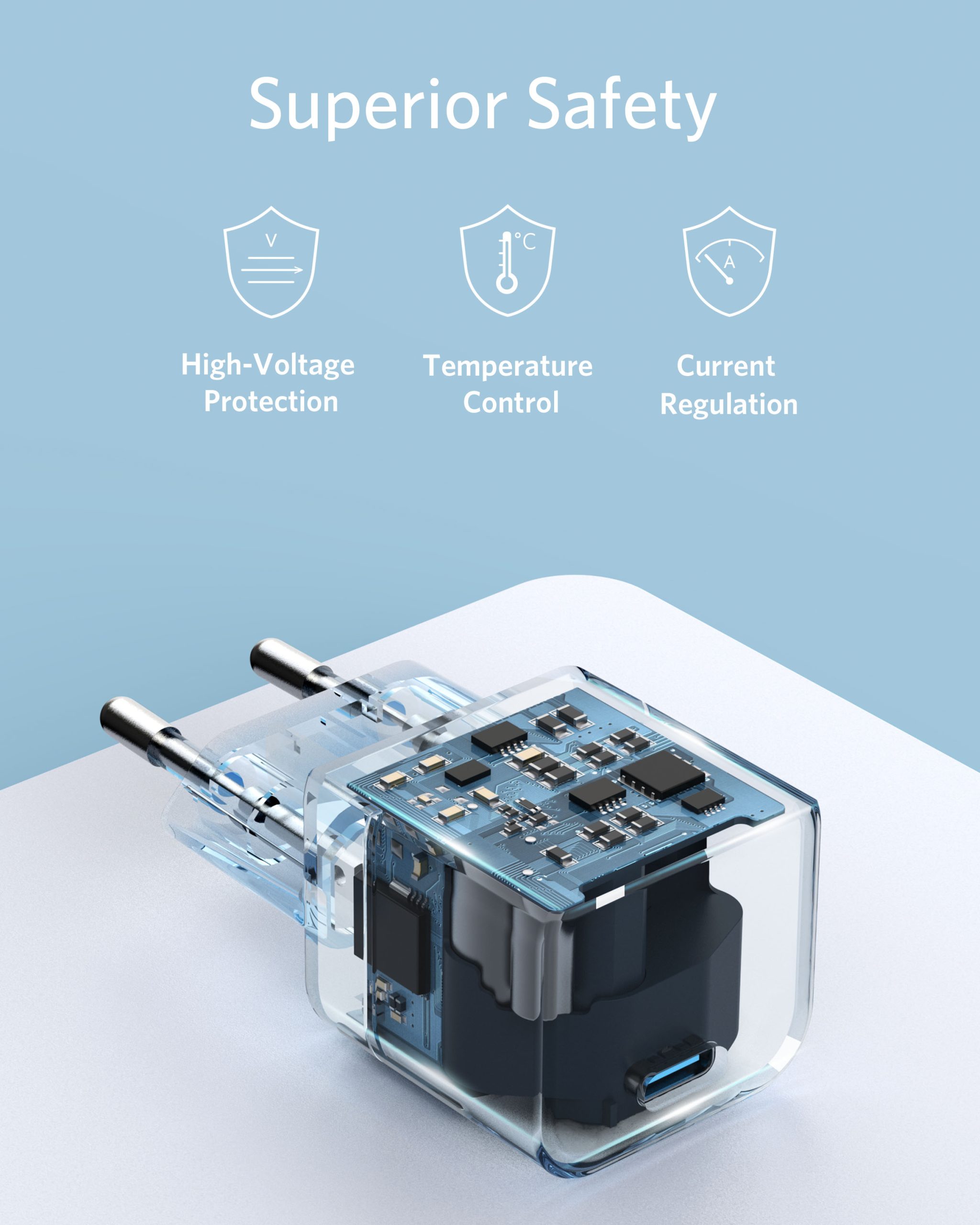 Superior Safety

V

°C

A

High-Voltage Protection

Temperature Control

Current Regulation